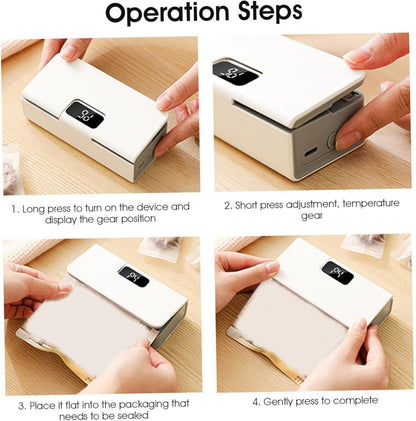 Operation Steps

1. Long press to turn on the device and display the gear position

2. Short press adjustment, temperature gear

3. Place it flat into the packaging that needs to be sealed

4. Gently press to complete